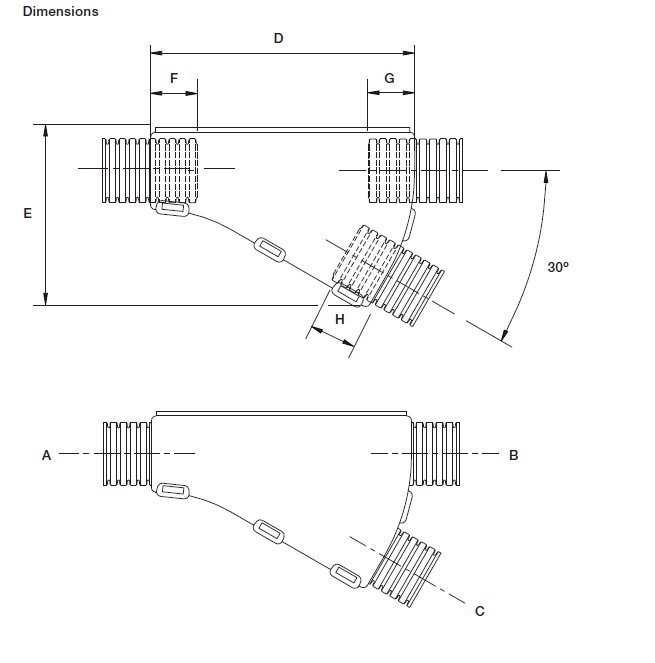 Dimensions

D

F

G

E

30º

H

A

B

C