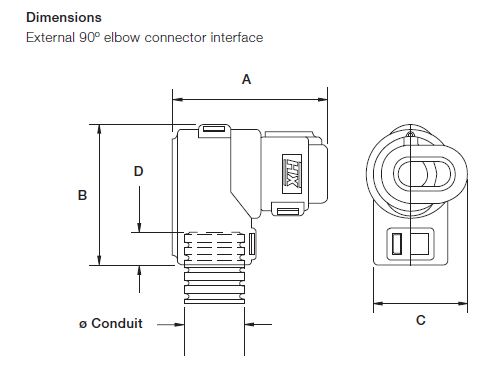 Dimensions
External 90º elbow connector interface

A

B

D

HX

ø Conduit

C