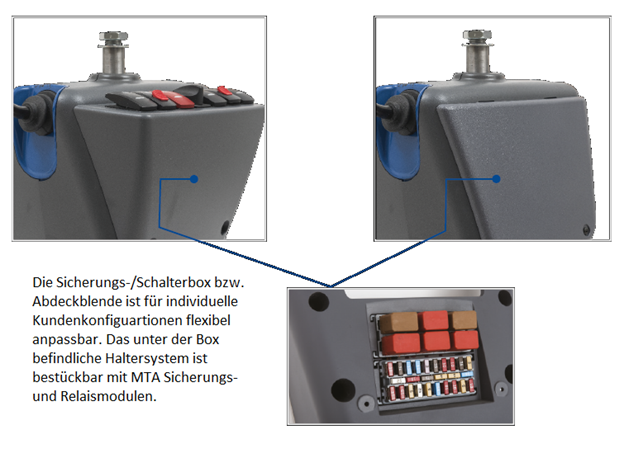 Die Sicherungs-/Schalterbox bzw. Abdeckblende ist für individuelle Kundenkonfiguartionen flexibel anpassbar. Das unter der Box befindliche Haltersystem ist bestückbar mit MTA Sicherungs- und Relaismodulen.